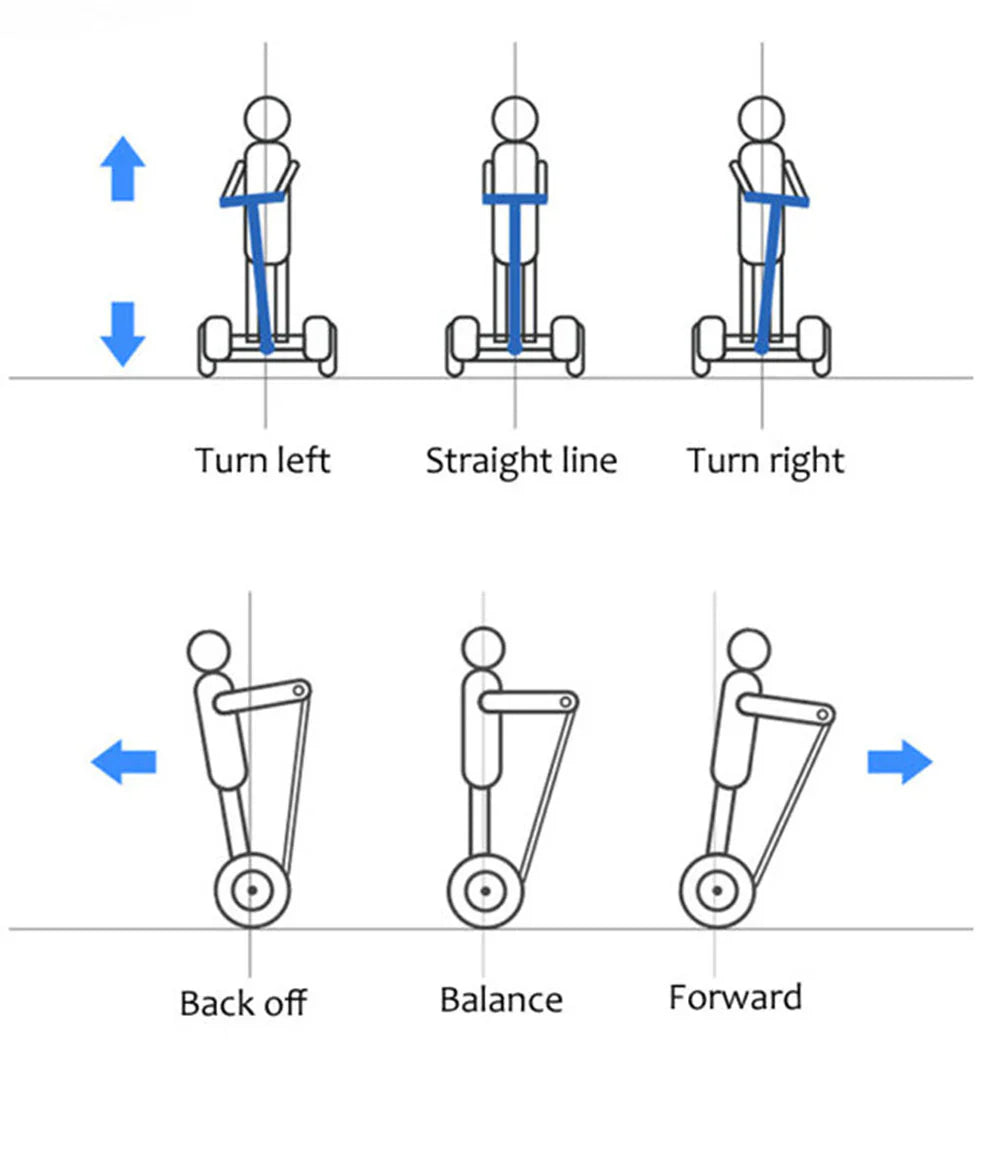 Turn left Straight line Turn right

Back off Balance Forward