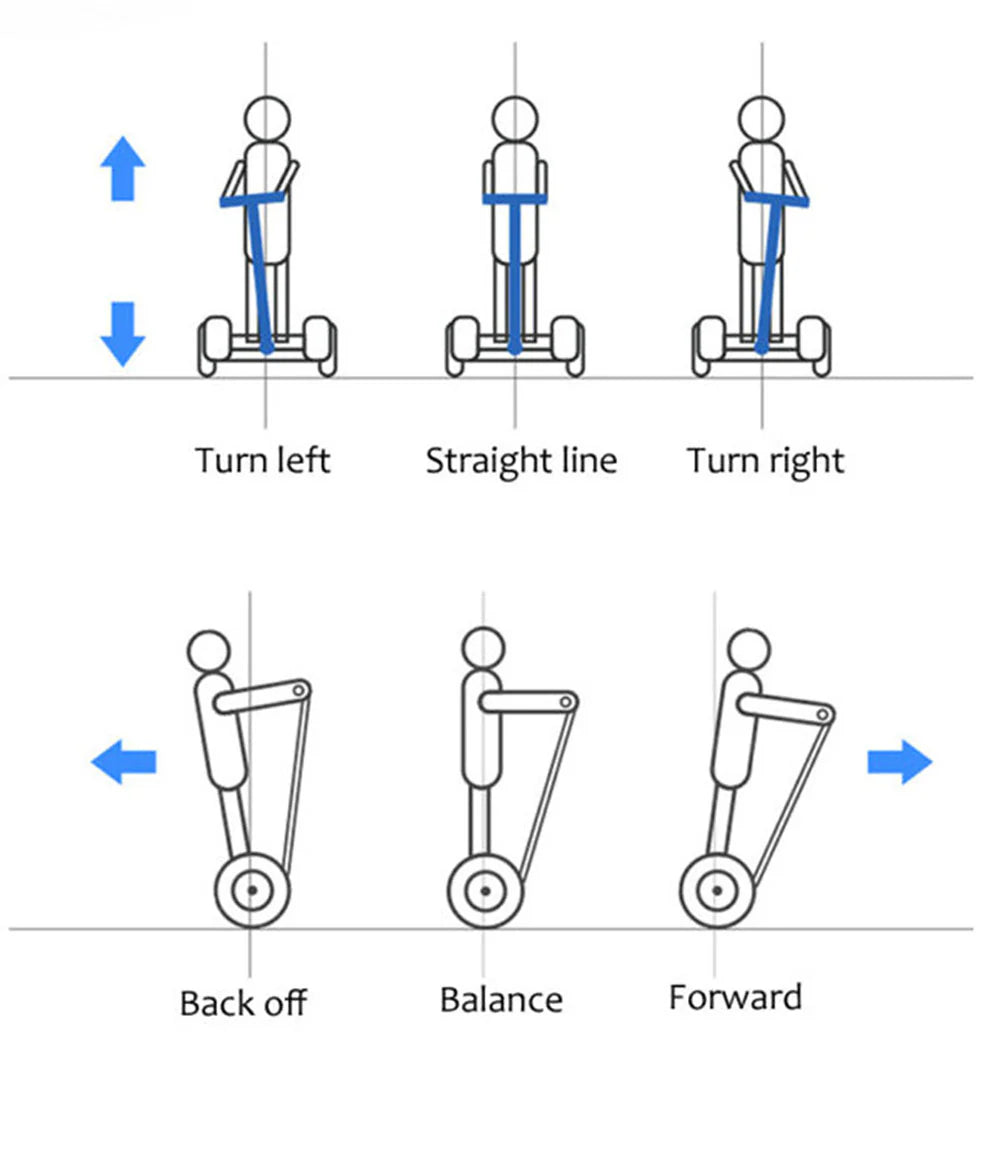 Turn left Straight line Turn right

Back off Balance Forward