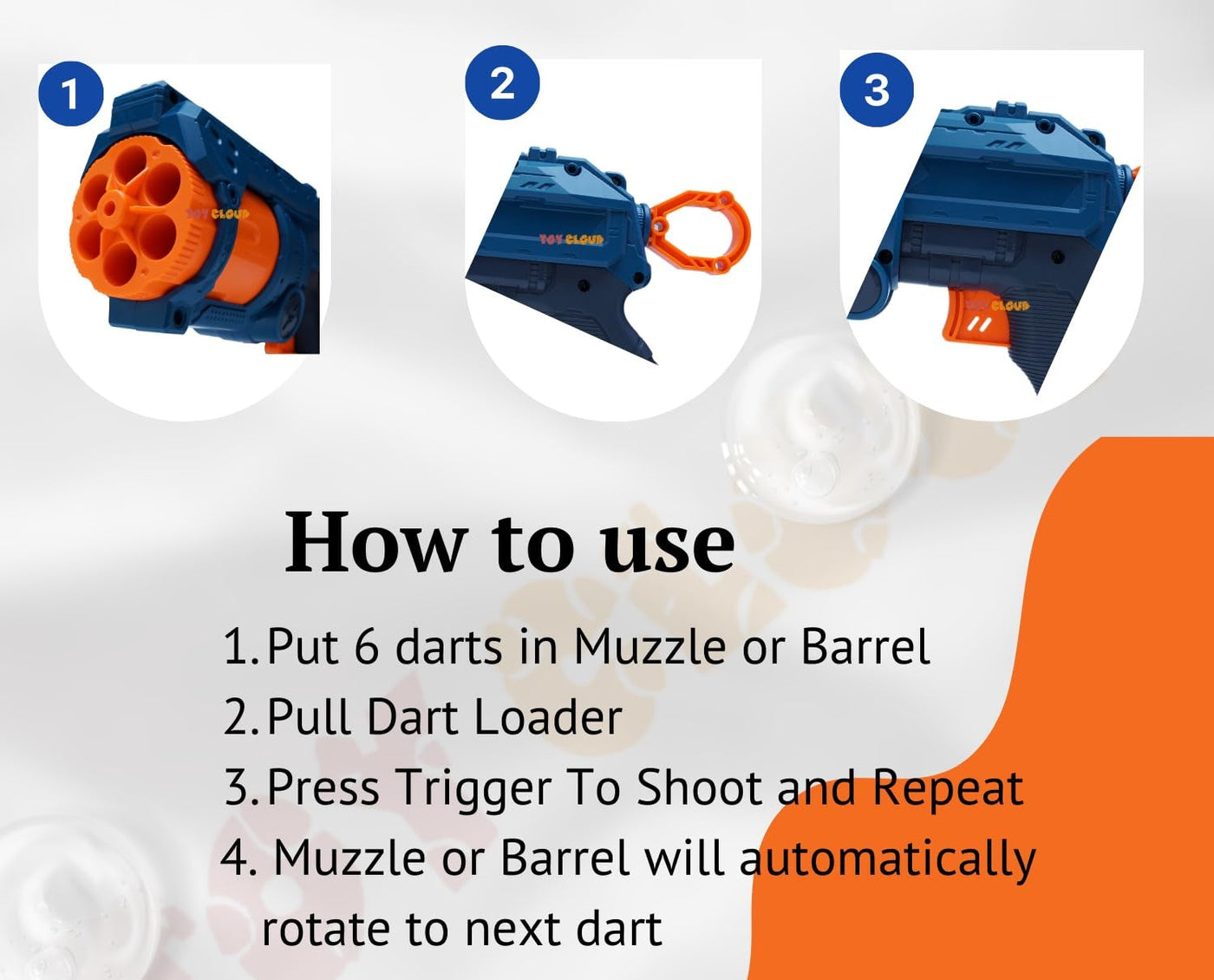 1

TOY CLOUD

2

TOY CLOUD

3

TOY CLOUD

How to use

1. Put 6 darts in Muzzle or Barrel
2. Pull Dart Loader
3. Press Trigger To Shoot and Repeat
4. Muzzle or Barrel will automatically rotate to next dart