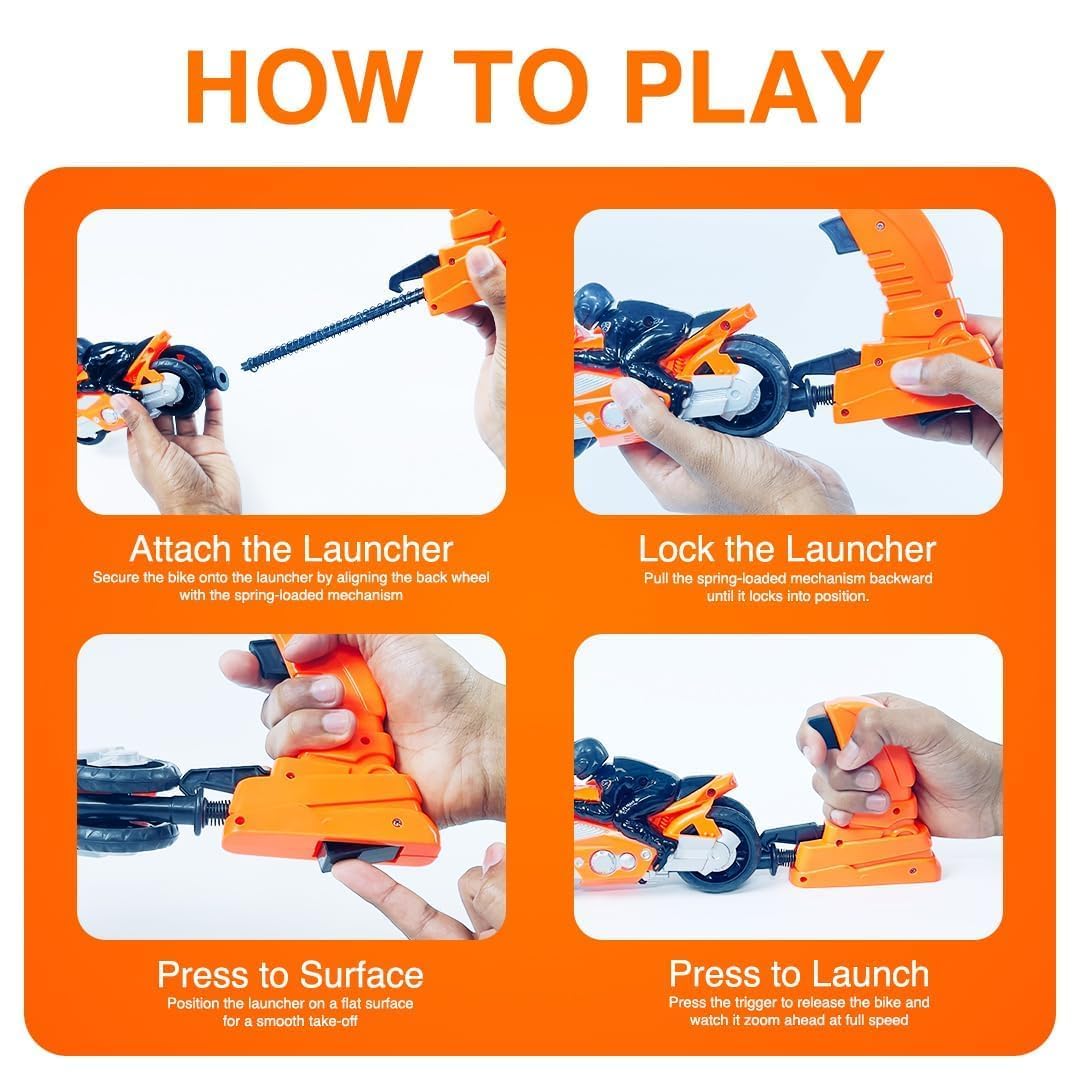 HOW TO PLAY

Attach the Launcher
Secure the bike onto the launcher by aligning the back wheel with the spring-loaded mechanism

Lock the Launcher
Pull the spring-loaded mechanism backward until it locks into position.

Press to Surface
Position the launcher on a flat surface for a smooth take-off

Press to Launch
Press the trigger to release the bike and watch it zoom ahead at full speed